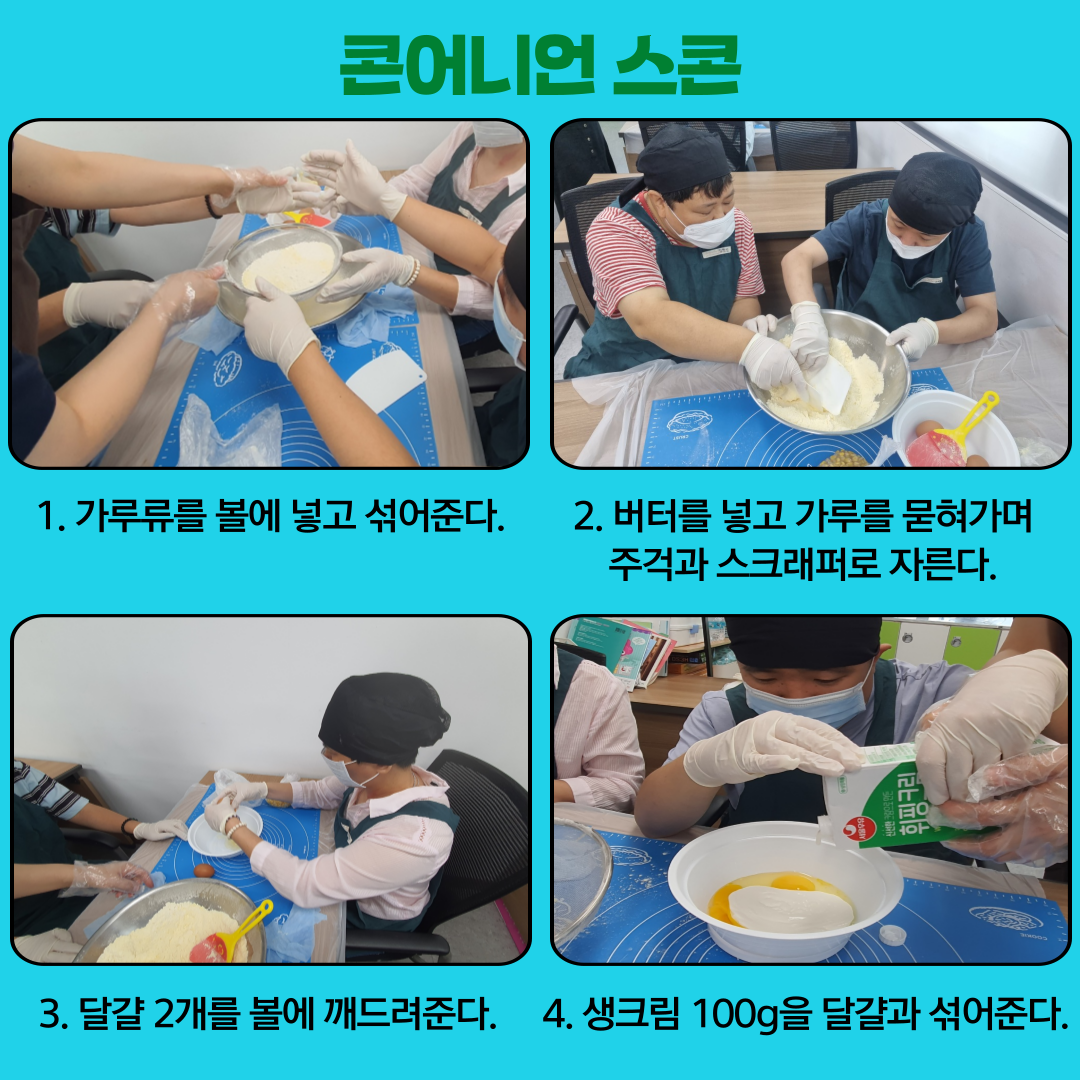 콘어니언 스콘

1. 가루류를 볼에 넣고 섞어준다.

2. 버터를 넣고 가루를 묻혀가며 주걱과 스크래퍼로 자른다.

3. 달걀 2개를 볼에 깨드려준다.

4. 생크림 100g을 달걀과 섞어준다.

휘핑크림