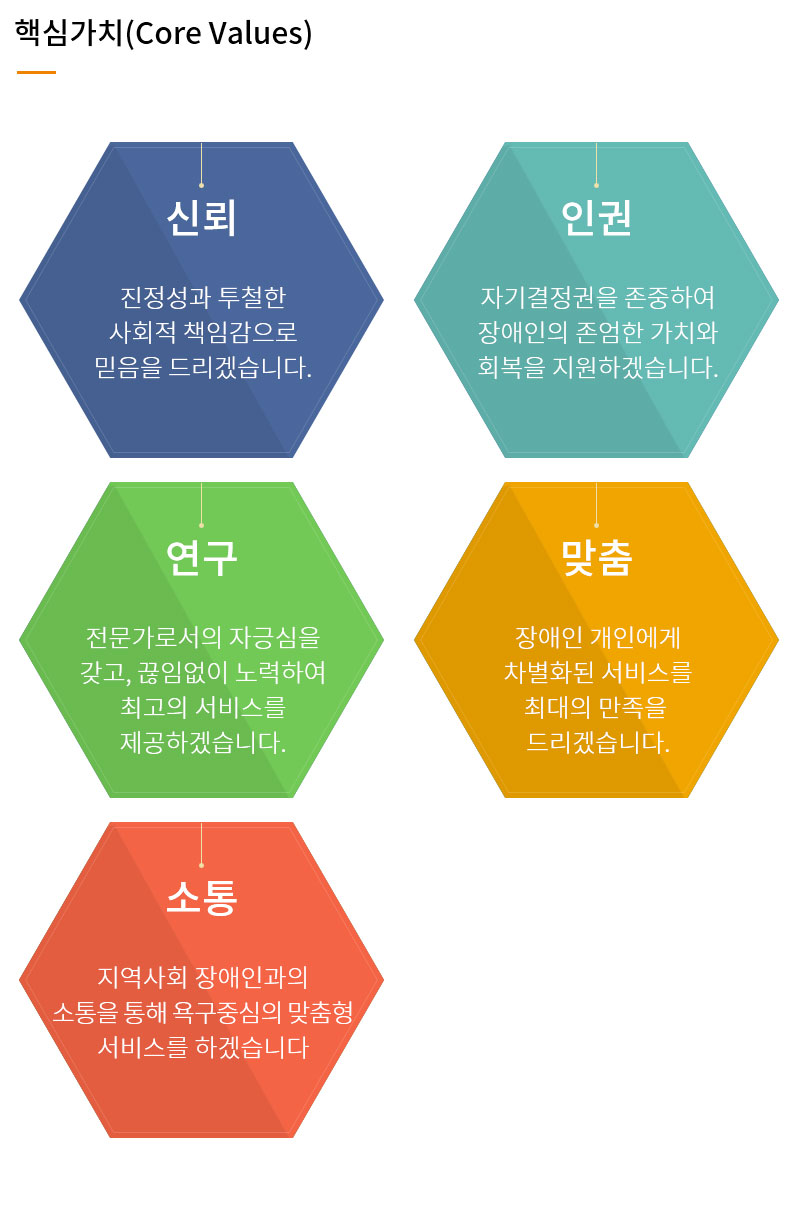 핵심가치(Core Values)

신뢰

진정성과 투철한
사회적 책임감으로
믿음을 드리겠습니다.

인권

자기결정권을 존중하여
장애인의 존엄한 가치와
회복을 지원하겠습니다.

연구

전문가로서의 자긍심을
갖고, 끊임없이 노력하여
최고의 서비스를
제공하겠습니다.

맞춤

장애인 개인에게
차별화된 서비스를
최대의 만족을
드리겠습니다.

소통

지역사회 장애인과의
소통을 통해 욕구중심의 맞춤형
서비스를 하겠습니다